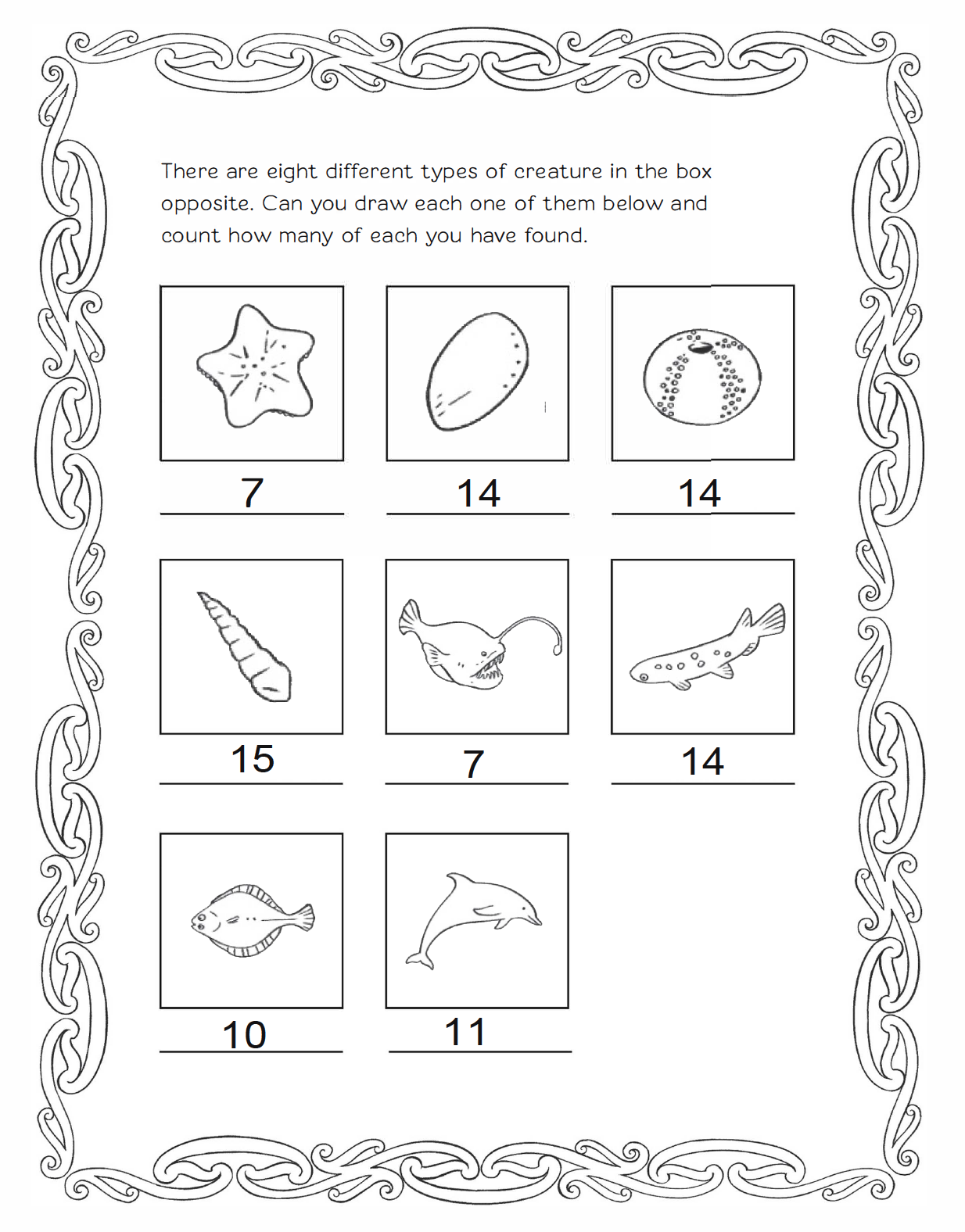 There are eight different types of creature in the box opposite. Can you draw each one of them below and count how many of each you have found.

7

14

14

15

7

14

10

11